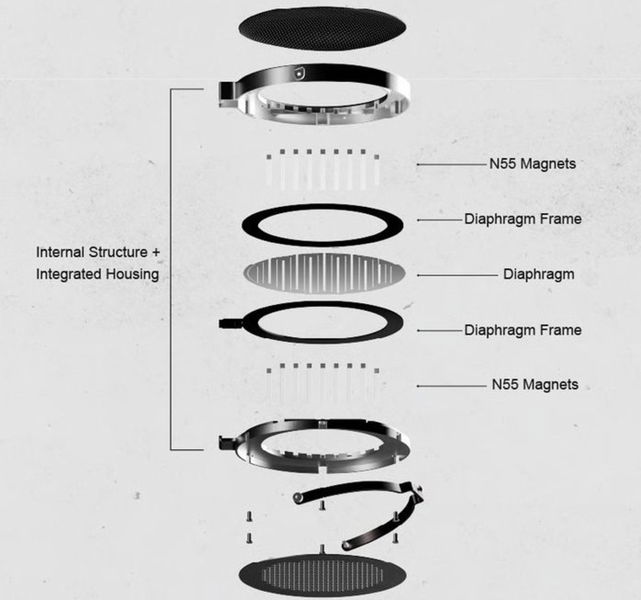 Internal Structure +
Integrated Housing

N55 Magnets

Diaphragm Frame

Diaphragm

Diaphragm Frame

N55 Magnets