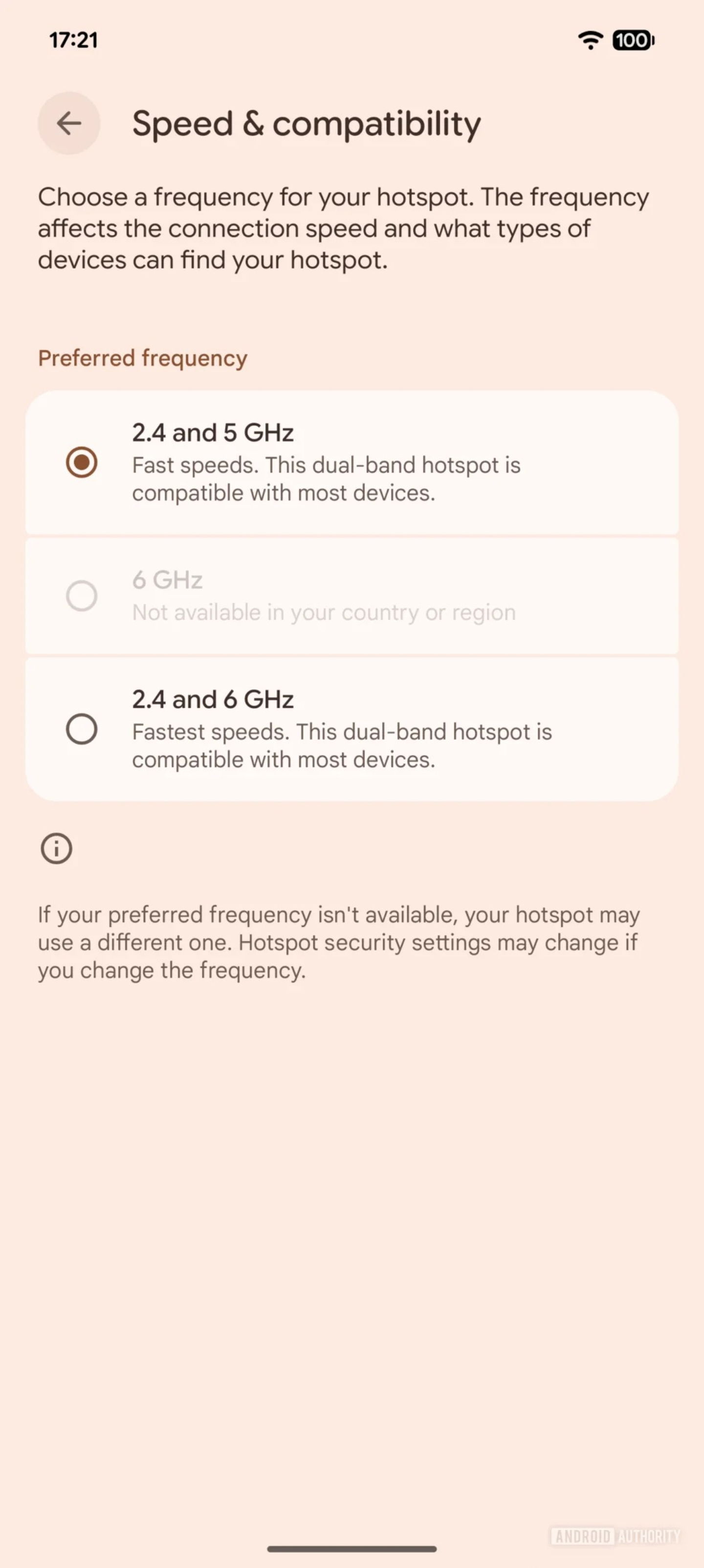 17:21

100

Speed & compatibility

Choose a frequency for your hotspot. The frequency affects the connection speed and what types of devices can find your hotspot.

Preferred frequency

2.4 and 5 GHz
Fast speeds. This dual-band hotspot is compatible with most devices.

6 GHz
Not available in your country or region

2.4 and 6 GHz
Fastest speeds. This dual-band hotspot is compatible with most devices.

If your preferred frequency isn't available, your hotspot may use a different one. Hotspot security settings may change if you change the frequency.

ANDROID AUTHORITY