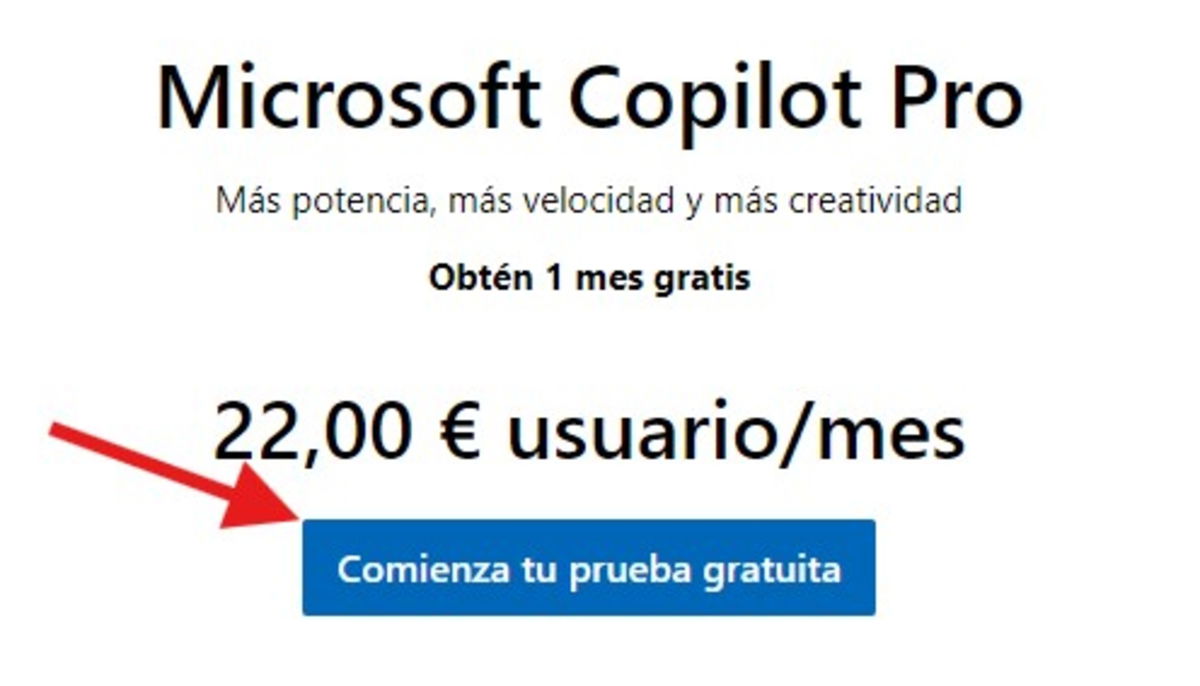 Microsoft Copilot Pro

Más potencia, más velocidad y más creatividad

Obtén 1 mes gratis

22,00 € usuario/mes

Comienza tu prueba gratuita